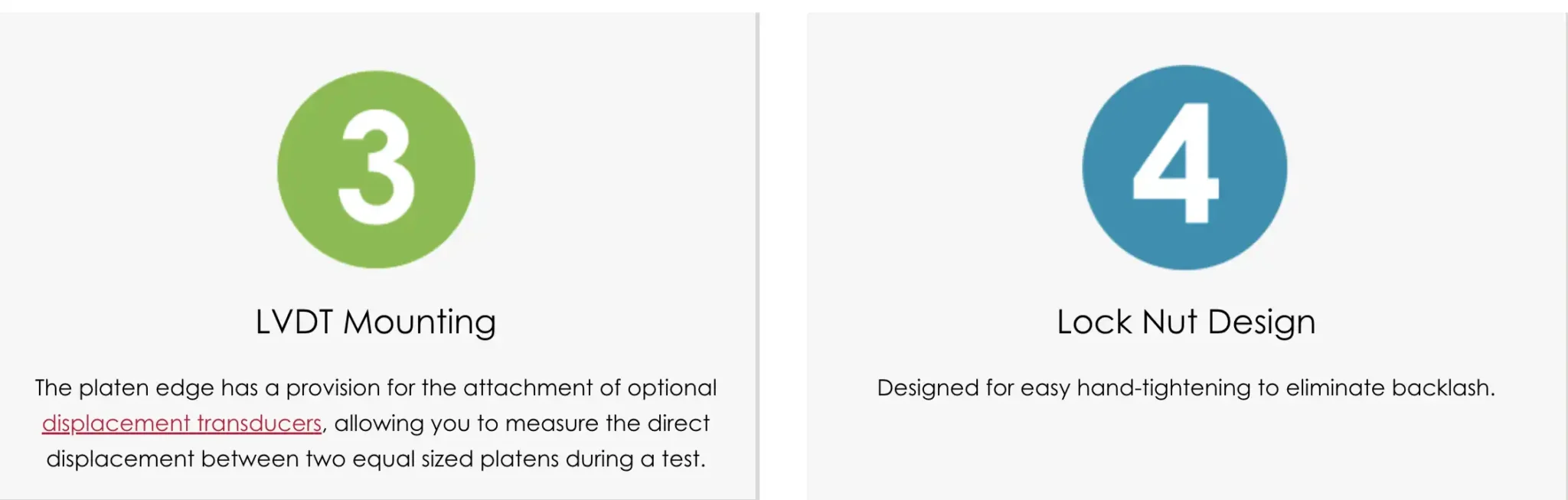 3

LVDT Mounting

The platen edge has a provision for the attachment of optional displacement transducers, allowing you to measure the direct displacement between two equal sized platens during a test.

4

Lock Nut Design

Designed for easy hand-tightening to eliminate backlash.